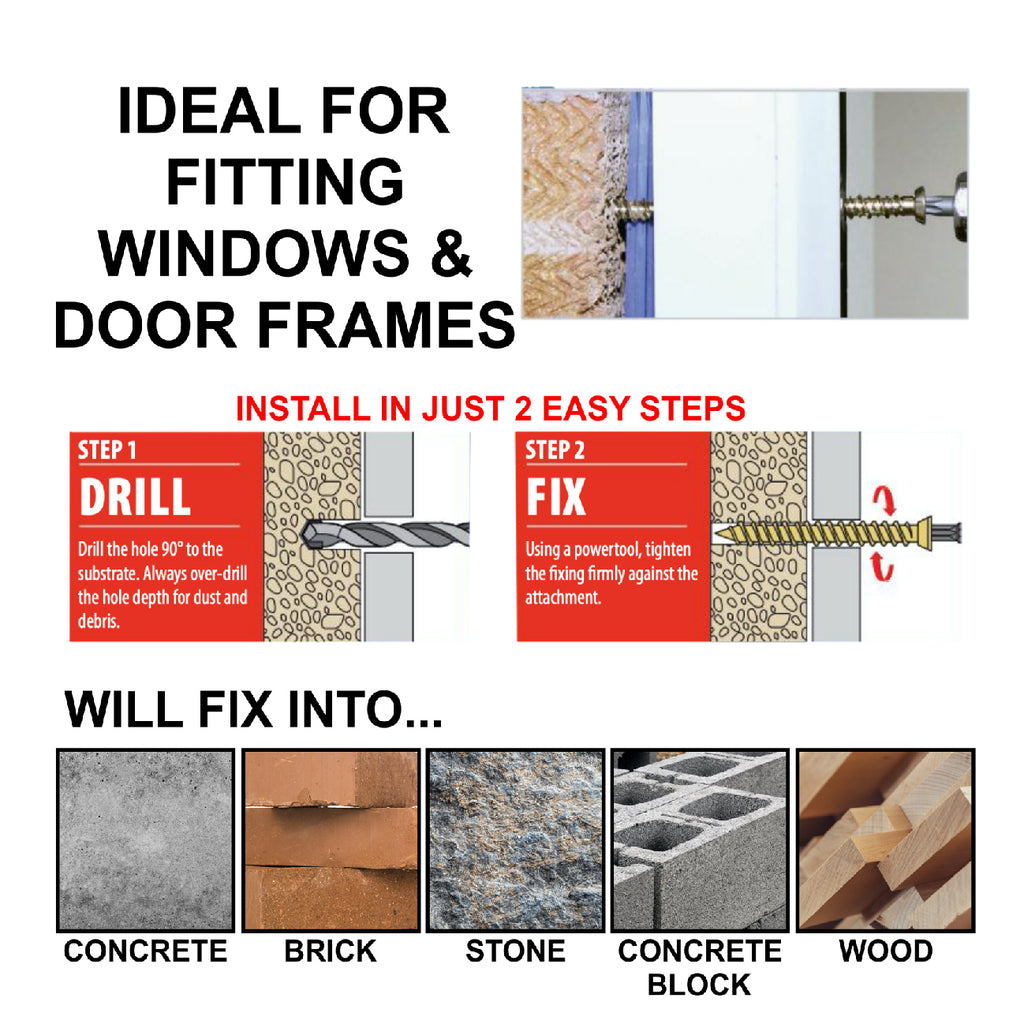 IDEAL FOR FITTING WINDOWS & DOOR FRAMES

INSTALL IN JUST 2 EASY STEPS

STEP 1
DRILL
Drill the hole 90° to the substrate. Always over-drill the hole depth for dust and debris.

STEP 2
FIX
Using a powertool, tighten the fixing firmly against the attachment.

WILL FIX INTO...

CONCRETE

BRICK

STONE

CONCRETE BLOCK

WOOD