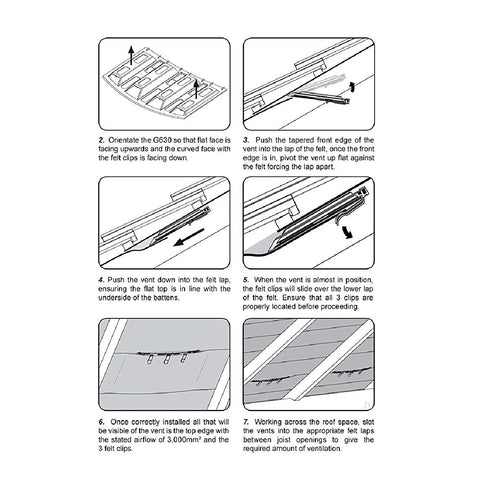 2. Orientate the G630 so that flat face is facing upwards and the curved face with the felt clips is facing down.

3. Push the tapered front edge of the vent into the lap of the felt, once the front edge is in, pivot the vent up flat against the felt forcing the lap apart.

4. Push the vent down into the felt lap, ensuring the flat top is in line with the underside of the battens.

5. When the vent is almost in position, the felt clips will slide over the lower lap of the felt. Ensure that all 3 clips are properly located before proceeding.

6. Once correctly installed all that will be visible of the vent is the top edge with the stated airflow of 3,000mm² and the 3 felt clips.

7. Working across the roof space, slot the vents into the appropriate felt laps between joist openings to give the required amount of ventilation.